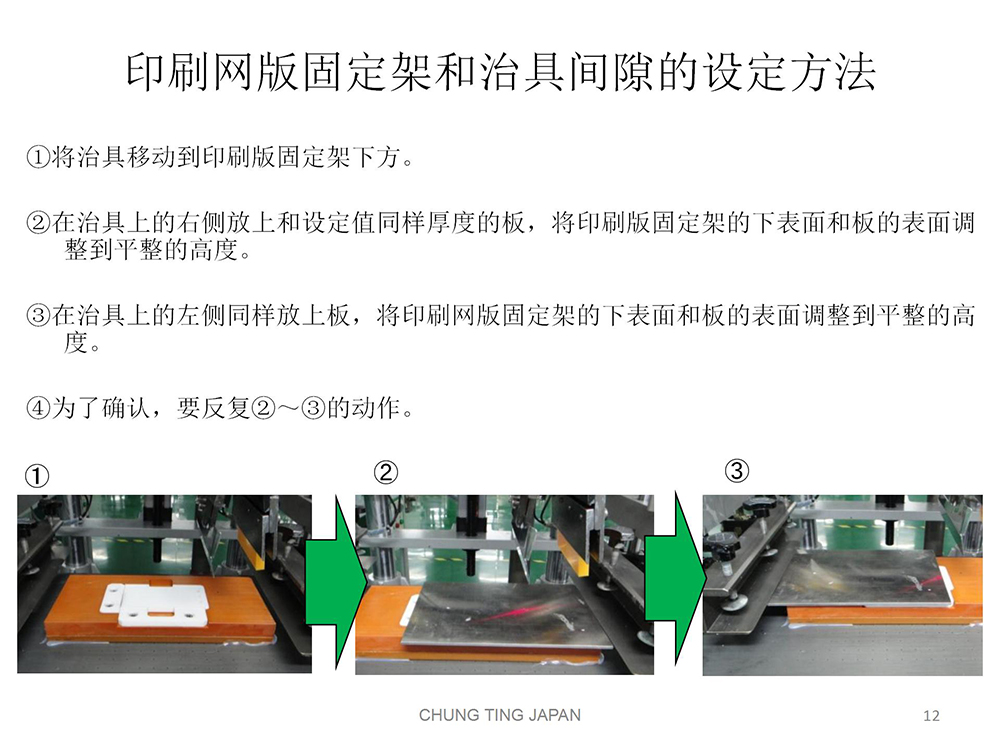 印刷网版固定架和治具间隙的设定方法

①将治具移动到印刷版固定架下方。

②在治具上的右侧放上和设定值同样厚度的板，将印刷版固定架的下表面和板的表面调整到平整的高度。

③在治具上的左侧同样放上板，将印刷网版固定架的下表面和板的表面调整到平整的高度。

④为了确认，要反复②～③的动作。

①

②

③

CHUNG TING JAPAN

12